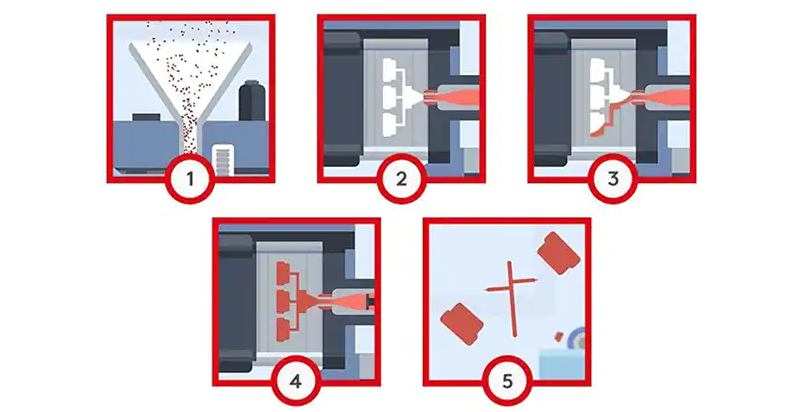 1

2

3

4

5