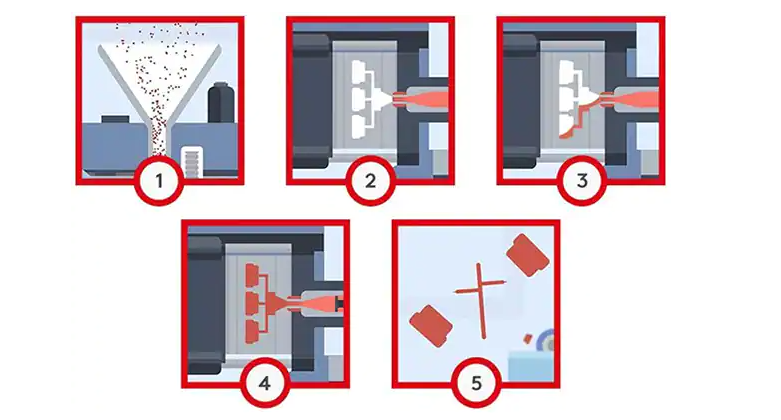 1
2
3
4
5